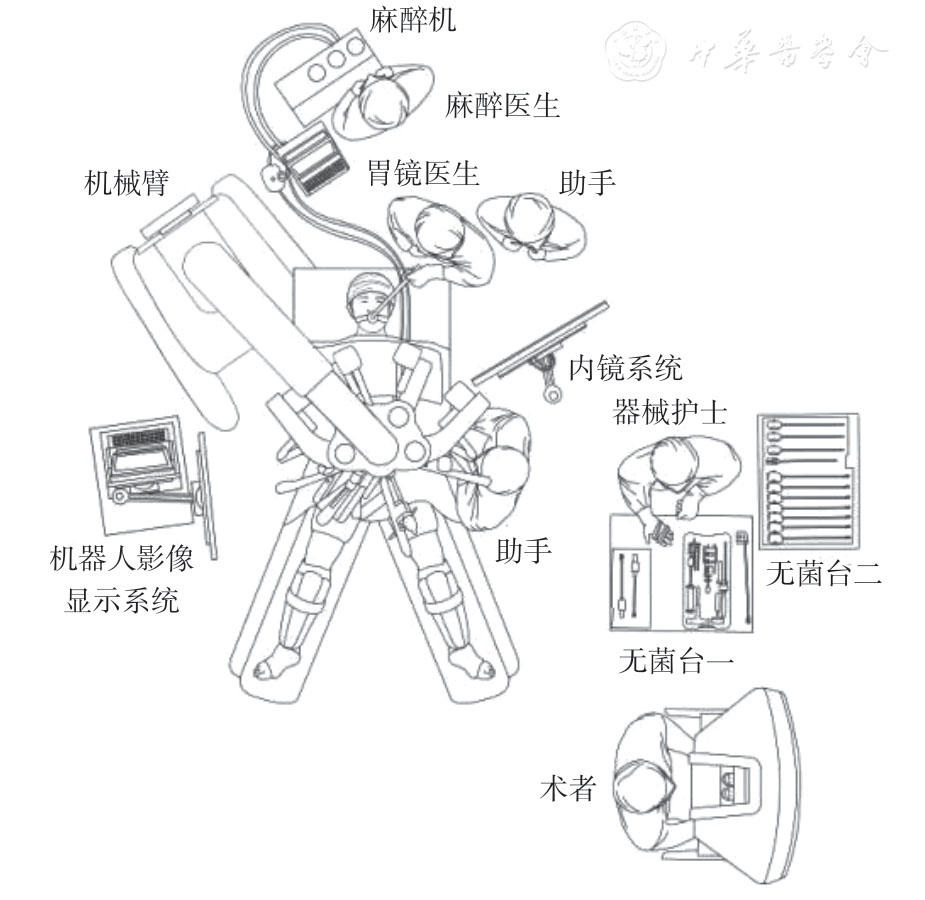 麻醉机

中華醫學會

麻醉医生

机械臂

胃镜医生

助手

内镜系统

器械护士

机器人影像显示系统

助手

无菌台二

无菌台一

术者